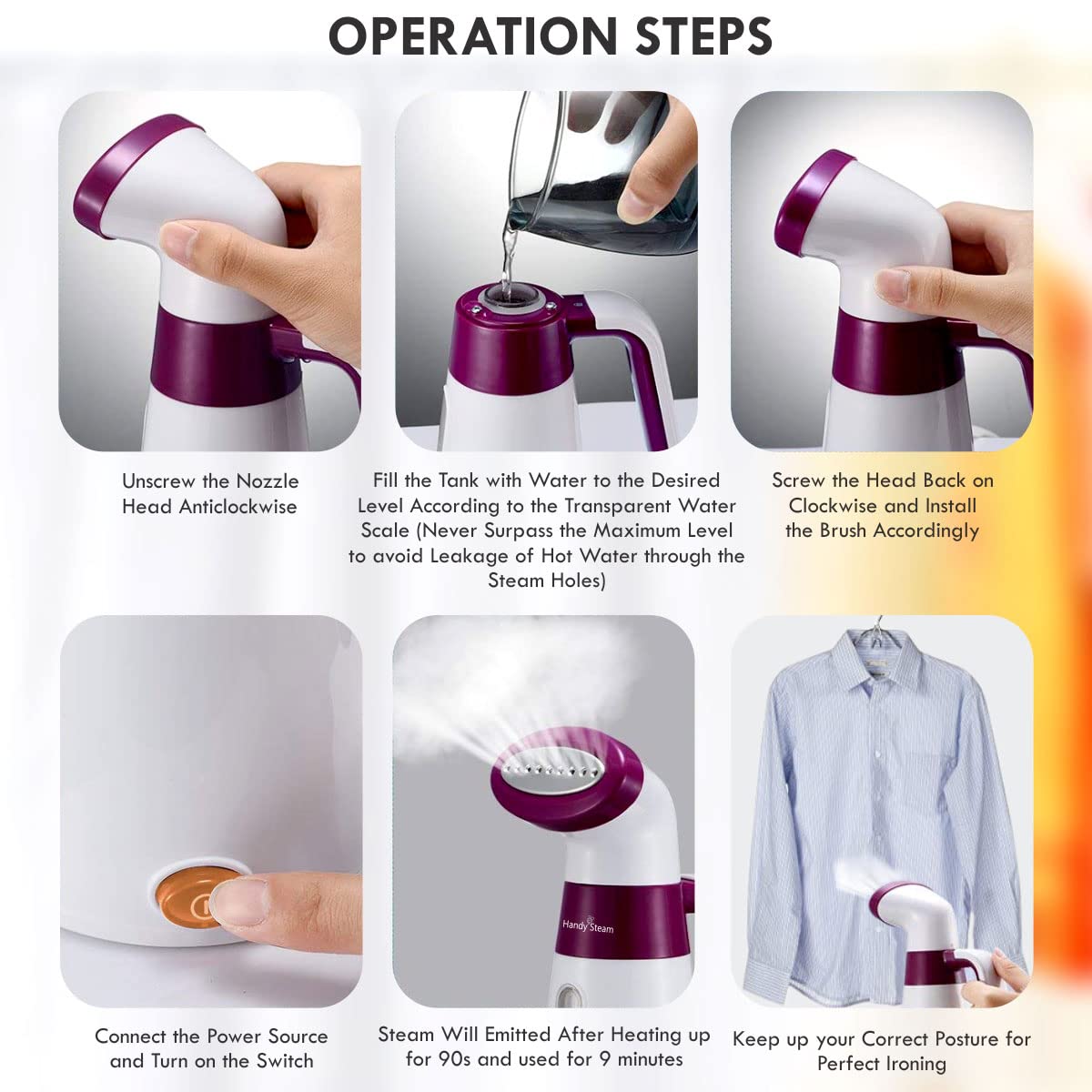 OPERATION STEPS

Unscrew the Nozzle Head Anticlockwise

Fill the Tank with Water to the Desired Level According to the Transparent Water Scale (Never Surpass the Maximum Level to avoid Leakage of Hot Water through the Steam Holes)

Screw the Head Back on Clockwise and Install the Brush Accordingly

Connect the Power Source and Turn on the Switch

Handy Steam

Steam Will Emitted After Heating up for 90s and used for 9 minutes

Keep up your Correct Posture for Perfect Ironing