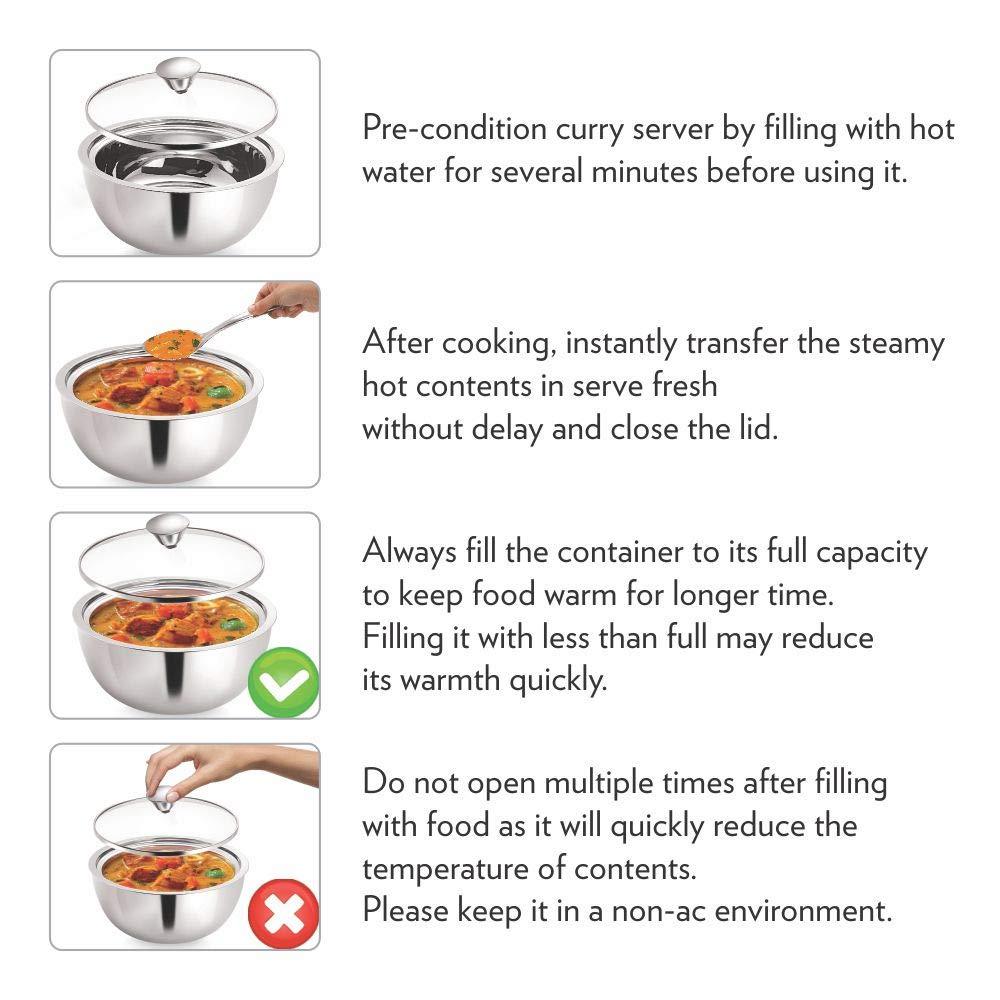 Pre-condition curry server by filling with hot water for several minutes before using it.

After cooking, instantly transfer the steamy hot contents in serve fresh
without delay and close the lid.

Always fill the container to its full capacity to keep food warm for longer time.
Filling it with less than full may reduce its warmth quickly.

Do not open multiple times after filling with food as it will quickly reduce the temperature of contents.
Please keep it in a non-ac environment.